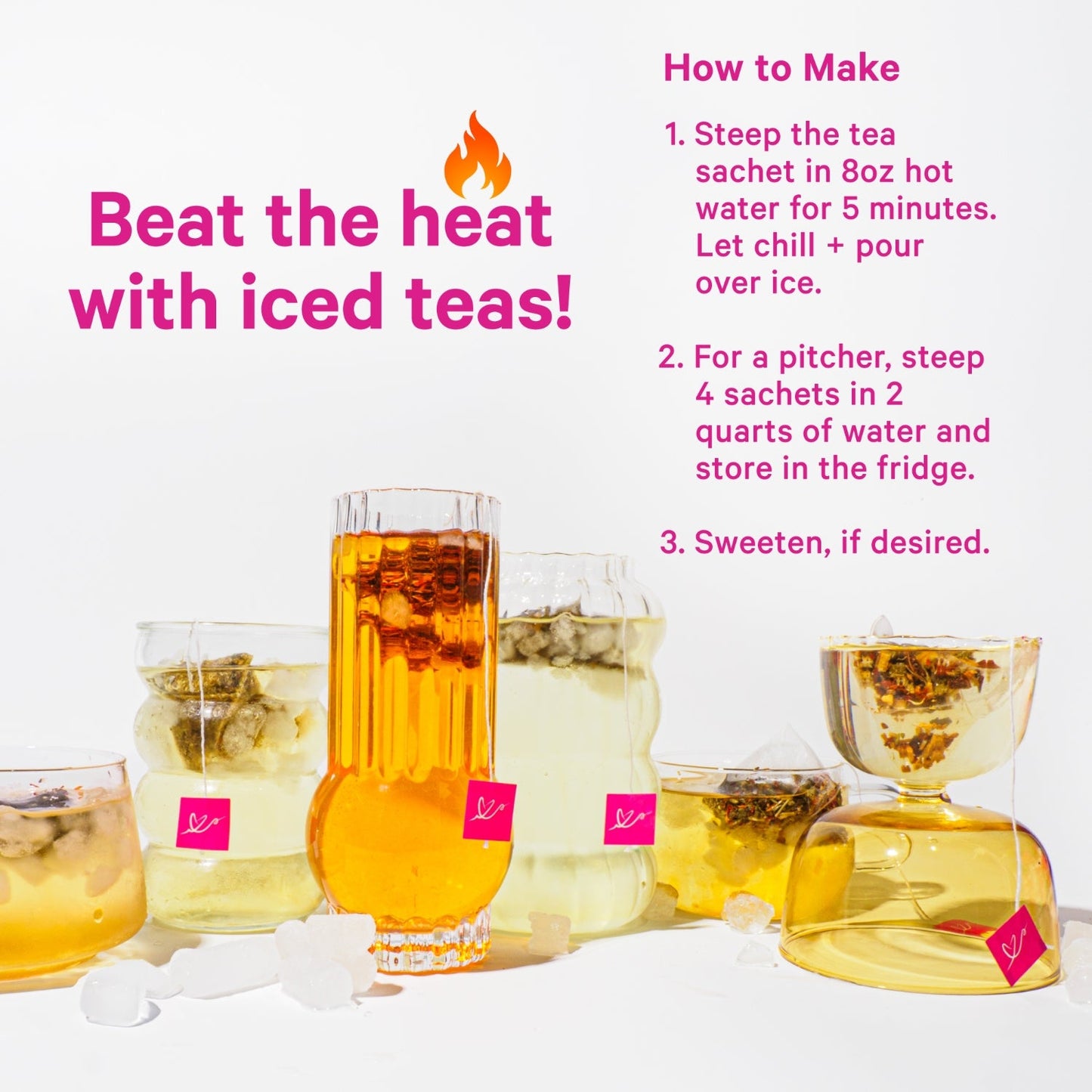 Beat the heat with iced teas!

How to Make

1. Steep the tea sachet in 8oz hot water for 5 minutes. Let chill + pour over ice.

2. For a pitcher, steep 4 sachets in 2 quarts of water and store in the fridge.

3. Sweeten, if desired.