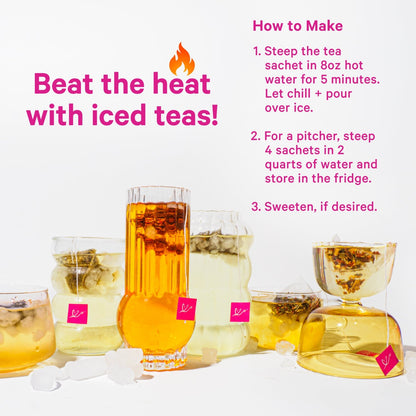 Beat the heat with iced teas!

How to Make

1. Steep the tea sachet in 8oz hot water for 5 minutes. Let chill + pour over ice.

2. For a pitcher, steep 4 sachets in 2 quarts of water and store in the fridge.

3. Sweeten, if desired.